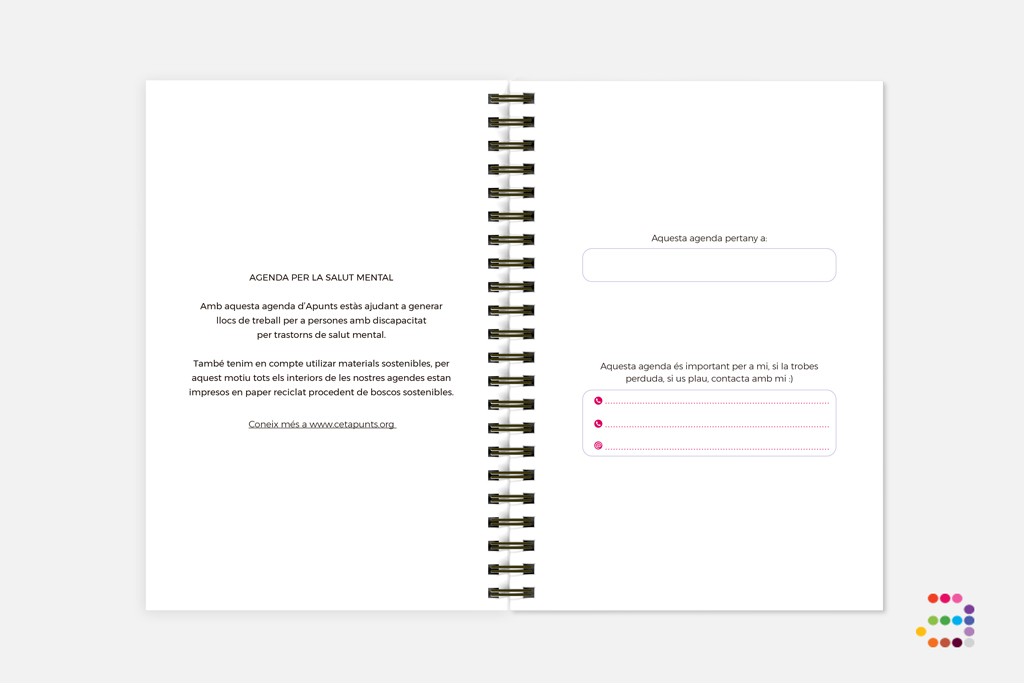 AGENDA PER LA SALUT MENTAL

Amb aquesta agenda d'Apunts estàs ajudant a generar llocs de treball per a persones amb discapacitat per trastorns de salut mental.

També tenim en compte utilizar materials sostenibles, per aquest motiu tots els interiors de les nostres agendes estan impresos en paper reciclat procedent de boscos sostenibles.

Coneix més a www.cetapunts.org

Aquesta agenda pertany a:

Aquesta agenda és important per a mi, si la trobes perduda, si us plau, contacta amb mi :)